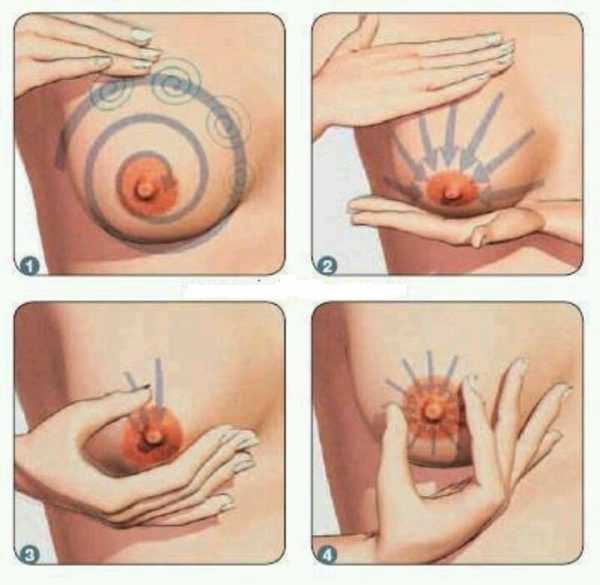 1
2
3
4